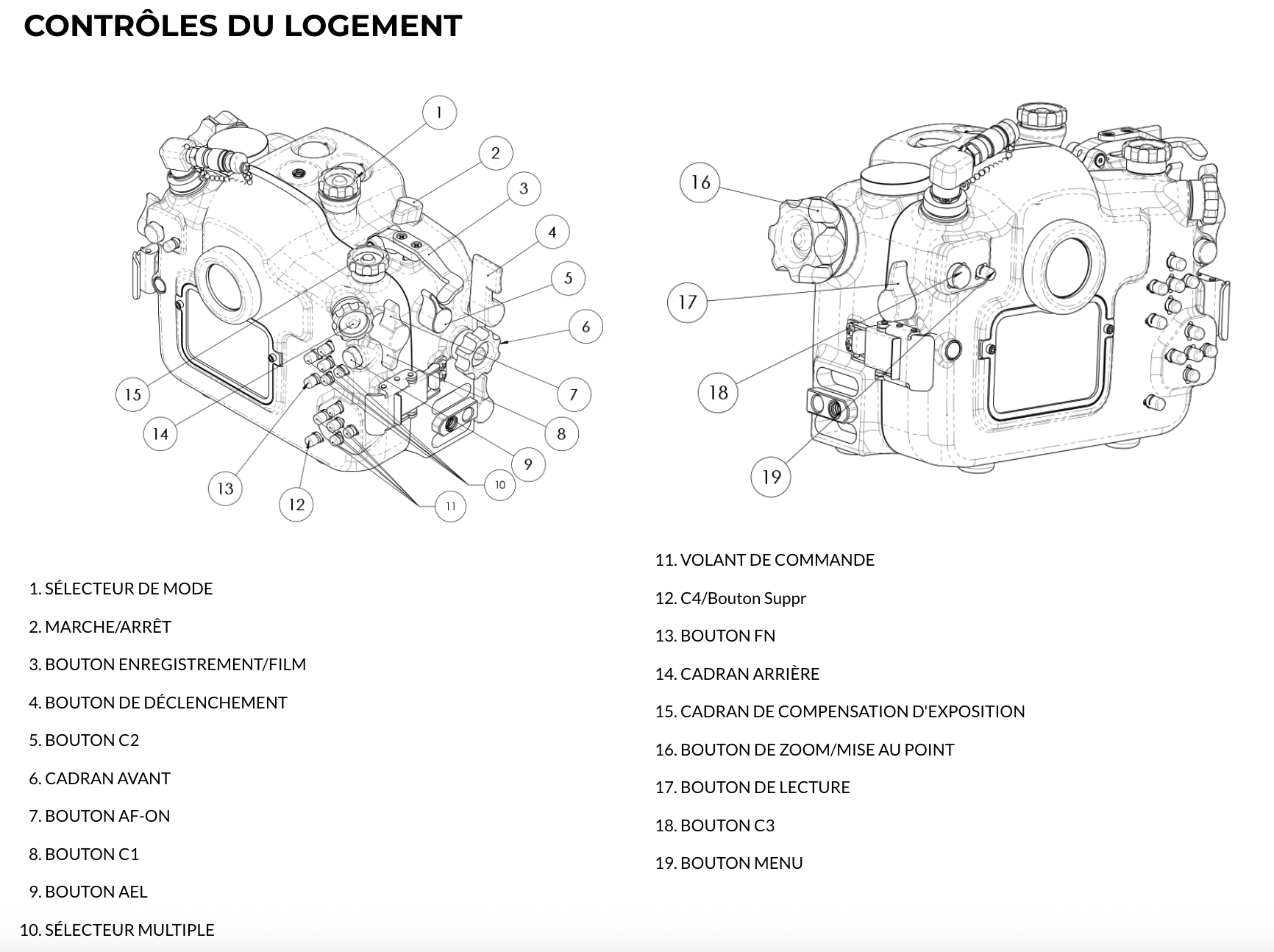 CONTRÔLES DU LOGEMENT

1
2
3
4
5
6
7
8
9
10
11
12
13
14
15

16
17
18
19

1. SÉLECTEUR DE MODE

2. MARCHE/ARRÊT

3. BOUTON ENREGISTREMENT/FILM

4. BOUTON DE DÉCLENCHEMENT

5. BOUTON C2

6. CADRAN AVANT

7. BOUTON AF-ON

8. BOUTON C1

9. BOUTON AEL

10. SÉLECTEUR MULTIPLE

11. VOLANT DE COMMANDE

12. C4/Bouton Suppr

13. BOUTON FN

14. CADRAN ARRIÈRE

15. CADRAN DE COMPENSATION D'EXPOSITION

16. BOUTON DE ZOOM/MISE AU POINT

17. BOUTON DE LECTURE

18. BOUTON C3

19. BOUTON MENU